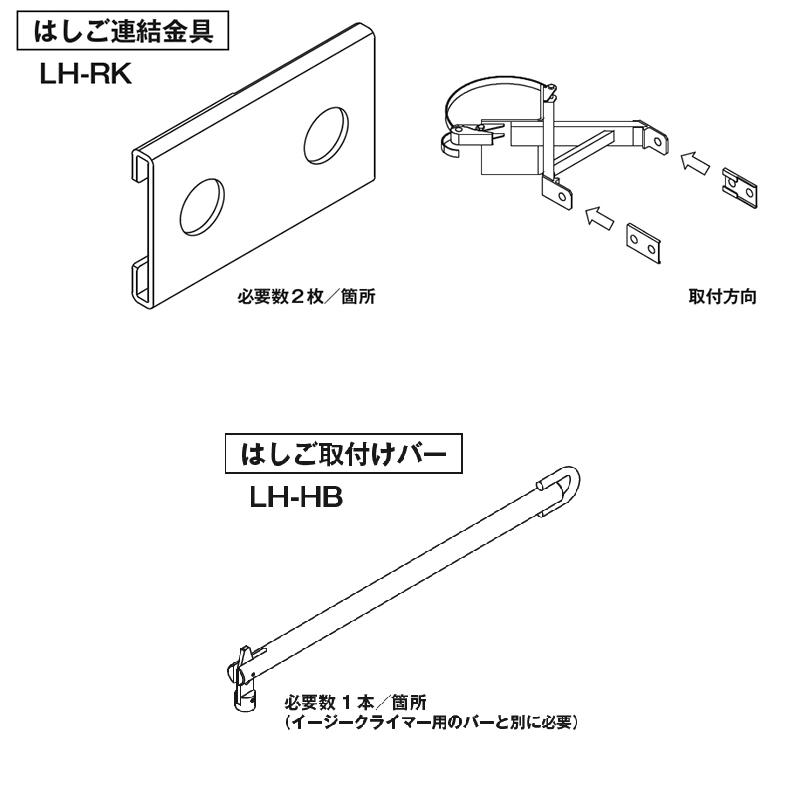 はしご連結金具

LH-RK

必要数２枚／箇所

取付方向

はしご取付けバー

LH-HB

必要数１本／箇所
（イージークライマー用のバーと別に必要）